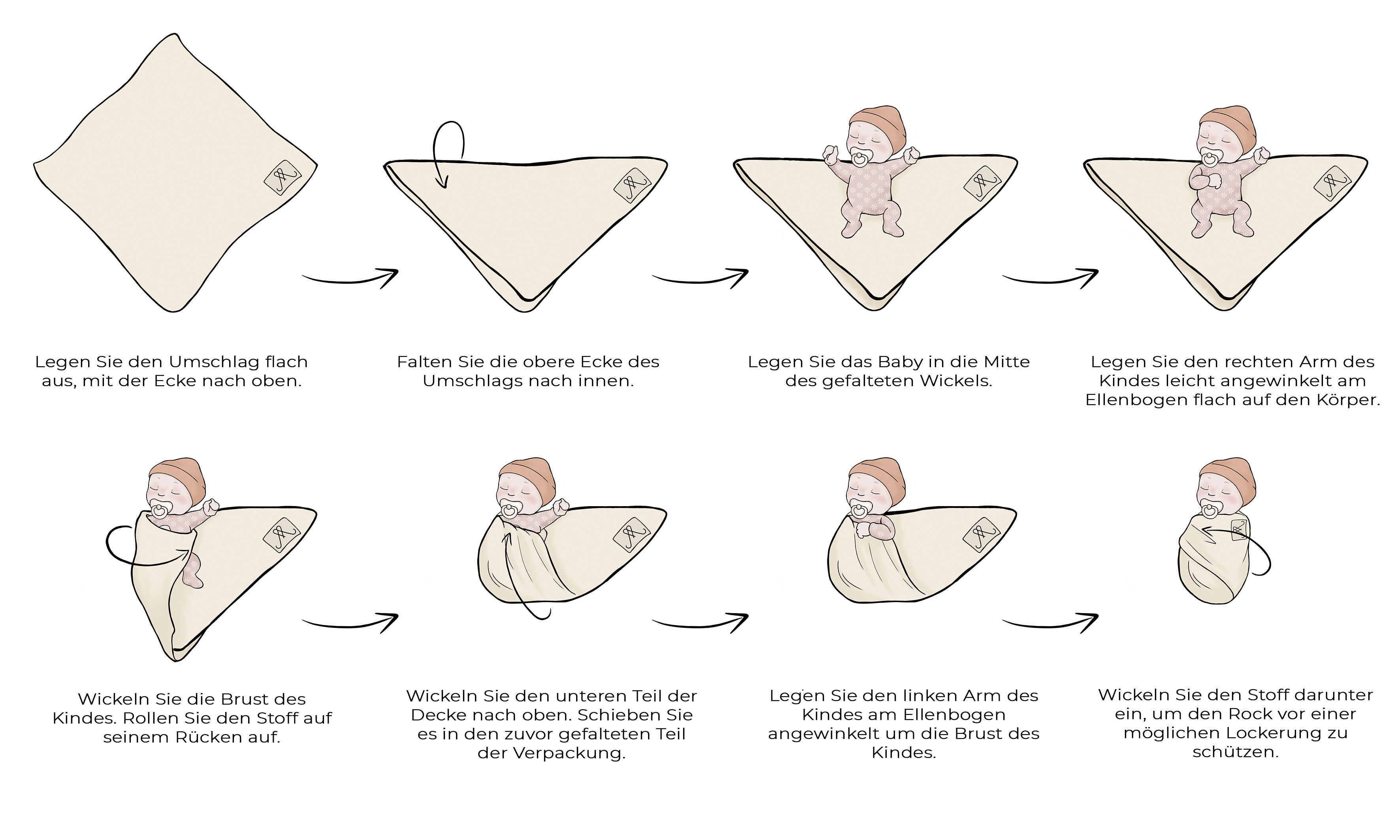 Legen Sie den Umschlag flach aus, mit der Ecke nach oben.

Falten Sie die obere Ecke des Umschlags nach innen.

Legen Sie das Baby in die Mitte des gefalteten Wickels.

Legen Sie den rechten Arm des Kindes leicht angewinkelt am Ellenbogen flach auf den Körper.

Wickeln Sie die Brust des Kindes. Rollen Sie den Stoff auf seinem Rücken auf.

Wickeln Sie den unteren Teil der Decke nach oben. Schieben Sie es in den zuvor gefalteten Teil der Verpackung.

Legen Sie den linken Arm des Kindes am Ellenbogen angewinkelt um die Brust des Kindes.

Wickeln Sie den Stoff darunter ein, um den Rock vor einer möglichen Lockerung zu schützen.