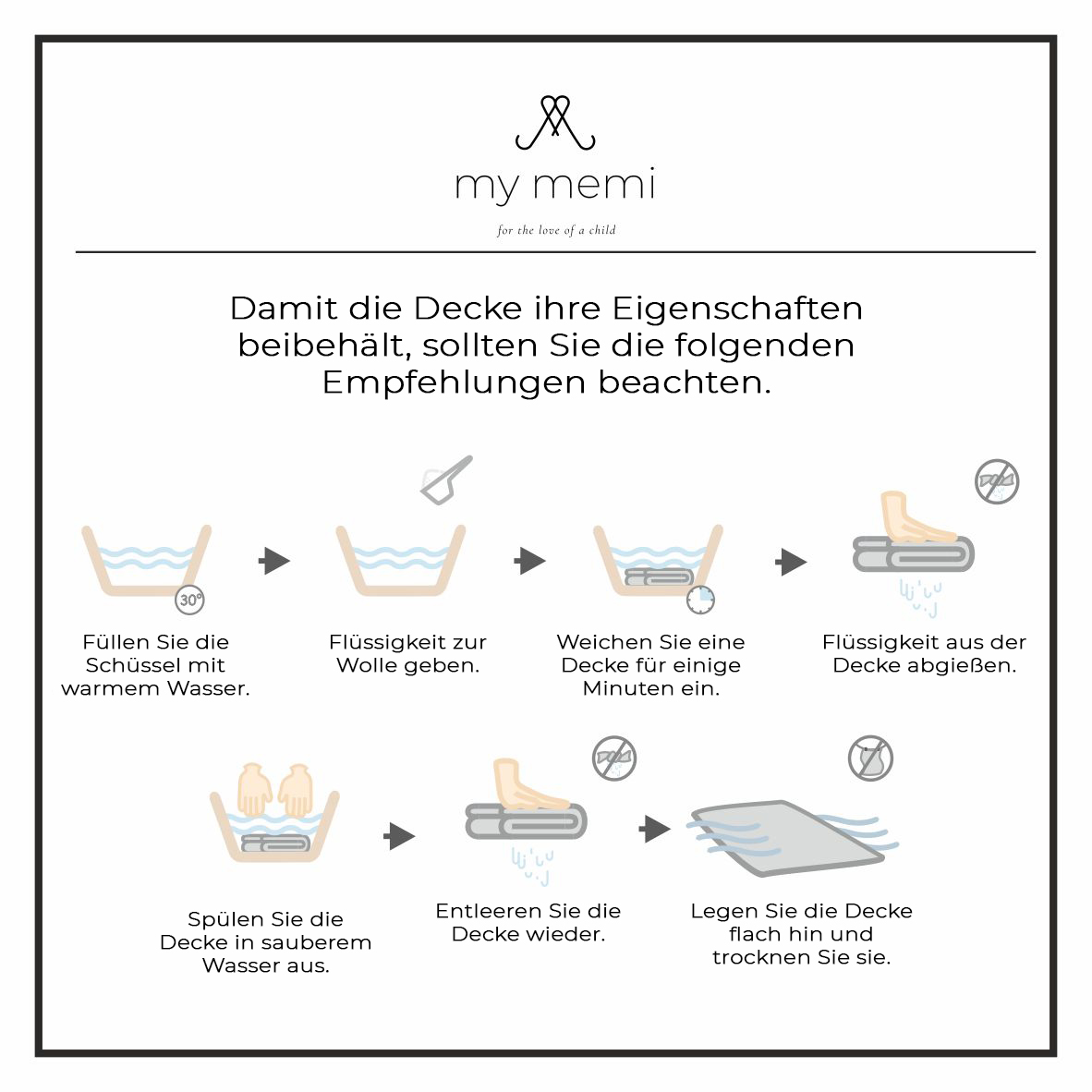 my memi

for the love of a child

Damit die Decke ihre Eigenschaften beibehält, sollten Sie die folgenden Empfehlungen beachten.

30°

Füllen Sie die Schüssel mit warmem Wasser.

Flüssigkeit zur Wolle geben.

Weichen Sie eine Decke für einige Minuten ein.

Flüssigkeit aus der Decke abgießen.

Spülen Sie die Decke in sauberem Wasser aus.

Entleeren Sie die Decke wieder.

Legen Sie die Decke flach hin und trocknen Sie sie.