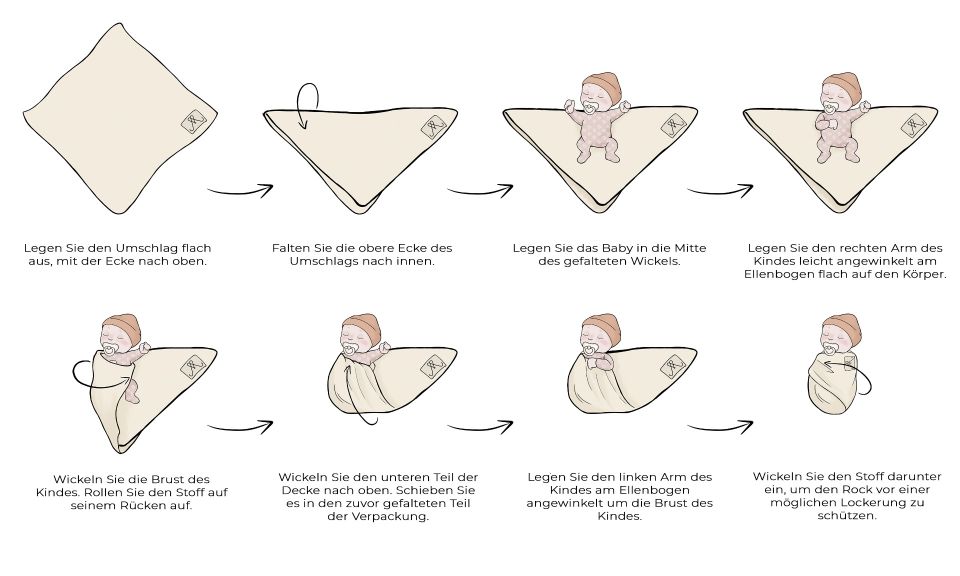 Legen Sie den Umschlag flach aus, mit der Ecke nach oben.

Falten Sie die obere Ecke des Umschlags nach innen.

Legen Sie das Baby in die Mitte des gefalteten Wickels.

Legen Sie den rechten Arm des Kindes leicht angewinkelt am Ellenbogen flach auf den Körper.

Wickeln Sie die Brust des Kindes. Rollen Sie den Stoff auf seinem Rücken auf.

Wickeln Sie den unteren Teil der Decke nach oben. Schieben Sie es in den zuvor gefalteten Teil der Verpackung.

Legen Sie den linken Arm des Kindes am Ellenbogen angewinkelt um die Brust des Kindes.

Wickeln Sie den Stoff darunter ein, um den Rock vor einer möglichen Lockerung zu schützen.