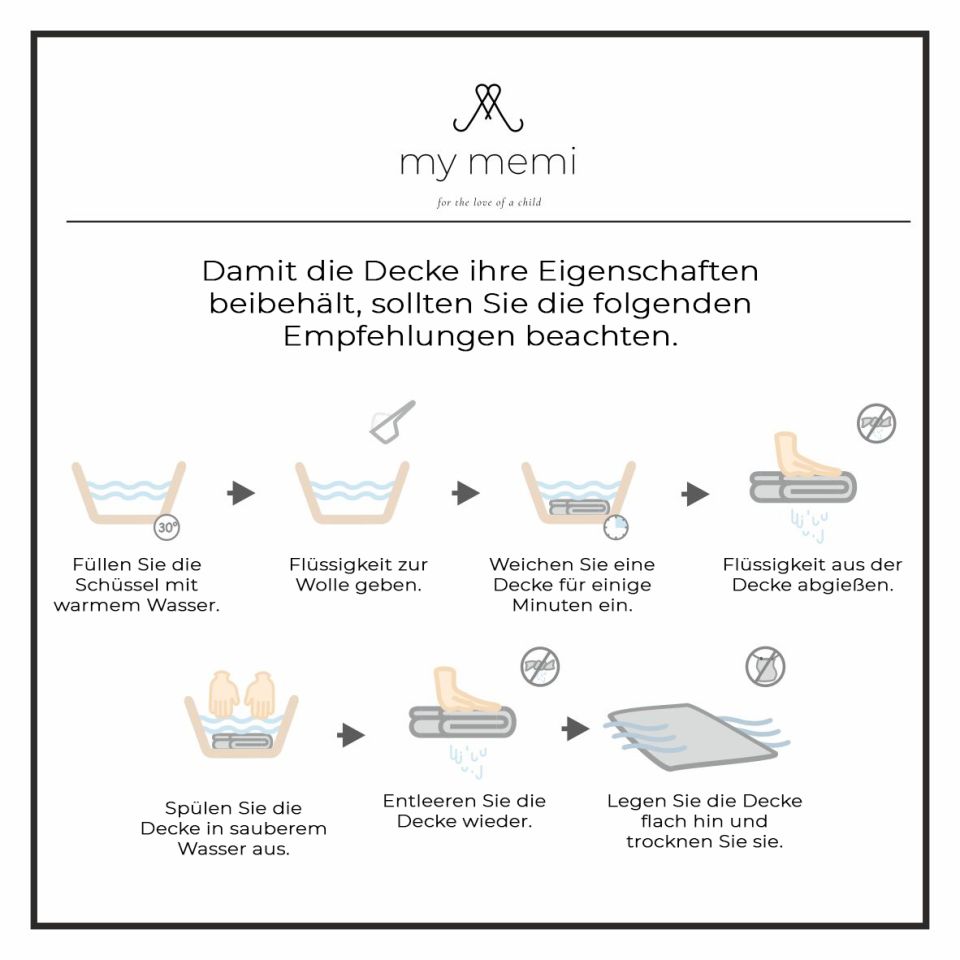 my memi

for the love of a child

Damit die Decke ihre Eigenschaften beibehält, sollten Sie die folgenden Empfehlungen beachten.

30°

Füllen Sie die Schüssel mit warmem Wasser.

Flüssigkeit zur Wolle geben.

Weichen Sie eine Decke für einige Minuten ein.

Flüssigkeit aus der Decke abgießen.

Spülen Sie die Decke in sauberem Wasser aus.

Entleeren Sie die Decke wieder.

Legen Sie die Decke flach hin und trocknen Sie sie.